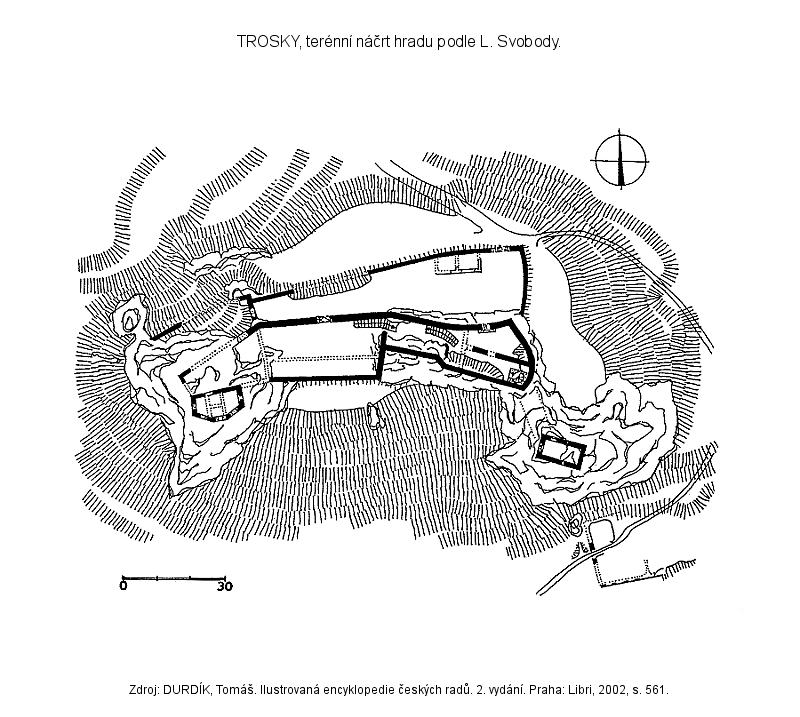 TROSKY, terénní náčrt hradu podle L. Svobody.

0 30

Zdroj: DURDÍK, Tomáš. Ilustrovaná encyklopedie českých radů. 2. vydání. Praha: Libri, 2002, s. 561.