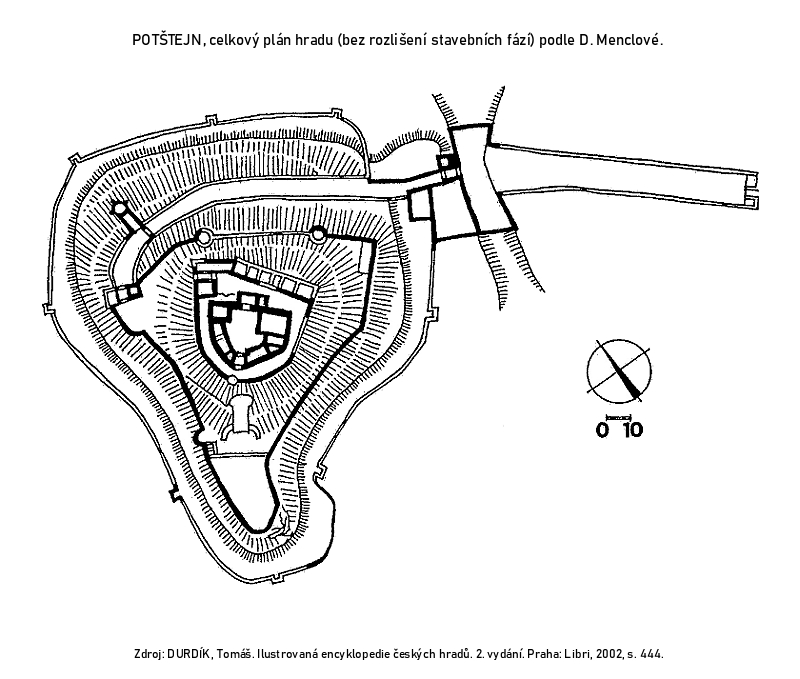 POTŠTEJN, celkový plán hradu (bez rozlišení stavebních fází) podle D. Menclové.

0 10

Zdroj: DURDÍK, Tomáš. Ilustrovaná encyklopedie českých hradů. 2. vydání. Praha: Libri, 2002, s. 444.