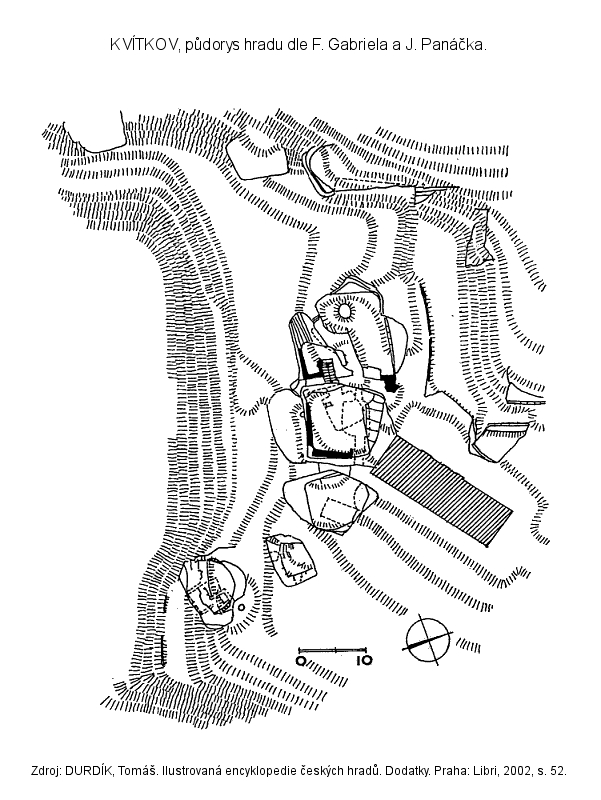 KVÍTKOV, půdorys hradu dle F. Gabriela a J. Panáčka.

0 10

Zdroj: DURDÍK, Tomáš. Ilustrovaná encyklopedie českých hradů. Dodatky. Praha: Libri, 2002, s. 52.