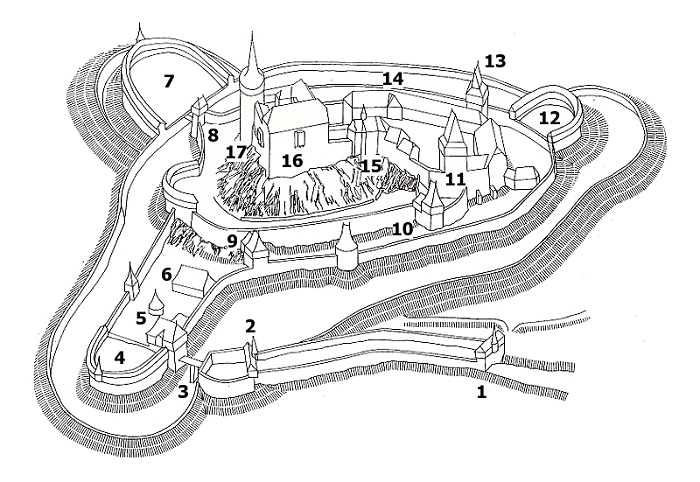 7
13
14
12
8
17
16
15
11
10
9
6
5
2
4
3
1