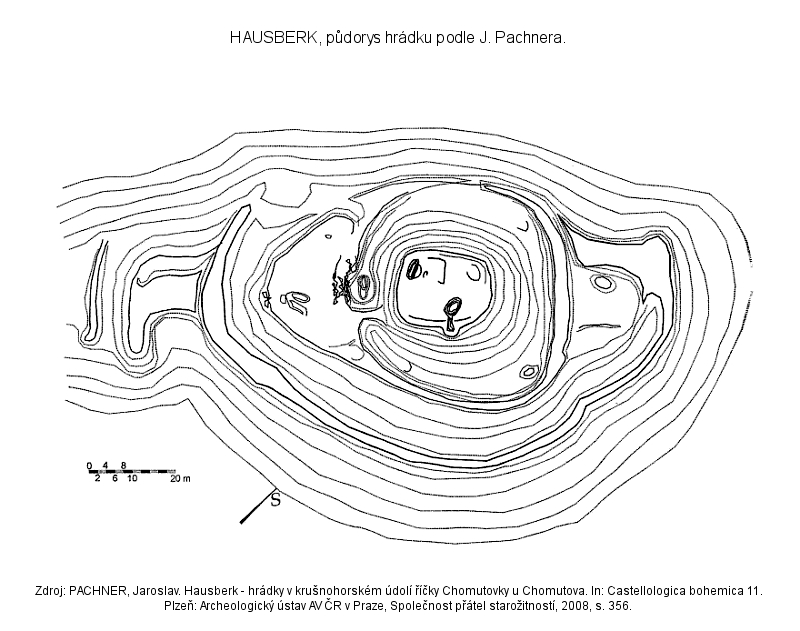 HAUSBERK, půdorys hrádku podle J. Pachnera.

0 4 8
2 6 10 20 m

S

Zdroj: PACHNER, Jaroslav. Hausberk - hrádky v krušnohorském údolí říčky Chomutovky u Chomutova. In: Castellologica bohemica 11. Plzeň: Archeologický ústav AV ČR v Praze, Společnost přátel starožitností, 2008, s. 356.