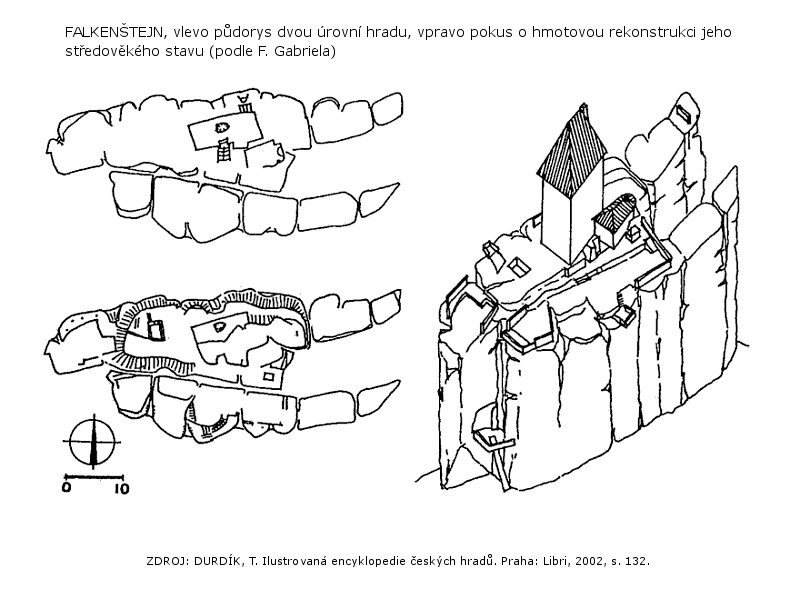 FALKENŠTEJN, vlevo půdorys dvou úrovní hradu, vpravo pokus o hmotovou rekonstrukci jeho středověkého stavu (podle F. Gabriela)

0 10

ZDROJ: DURDÍK, T. Ilustrovaná encyklopedie českých hradů. Praha: Libri, 2002, s. 132.